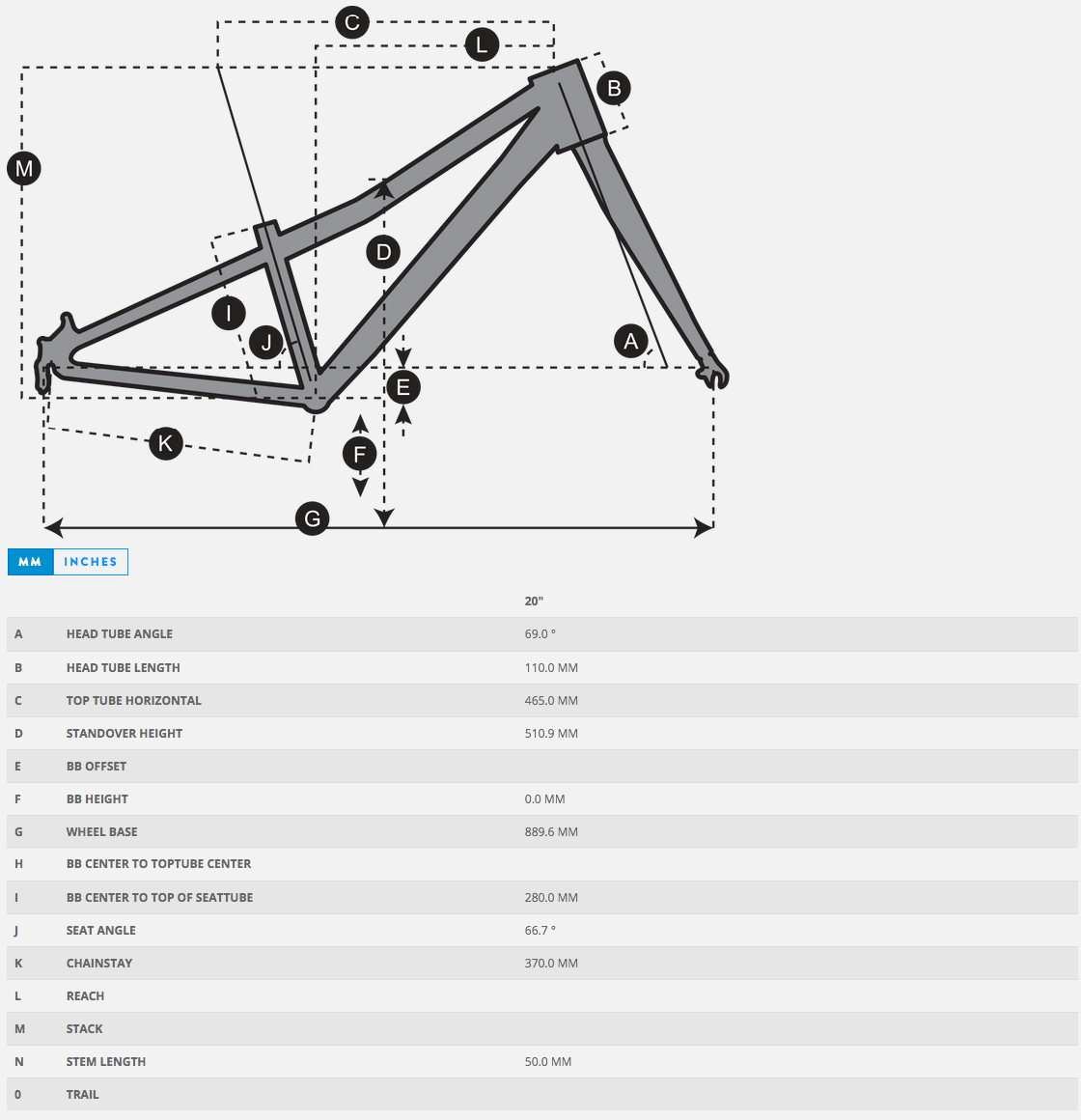 C
L
B
M
D
I
J
A
E
K
F
G

MM INCHES

| | | 20" |
|---|---|---|
| A | HEAD TUBE ANGLE | 69.0 ° |
| B | HEAD TUBE LENGTH | 110.0 MM |
| C | TOP TUBE HORIZONTAL | 465.0 MM |
| D | STANDOVER HEIGHT | 510.9 MM |
| E | BB OFFSET | |
| F | BB HEIGHT | 0.0 MM |
| G | WHEEL BASE | 889.6 MM |
| H | BB CENTER TO TOPTUBE CENTER | |
| I | BB CENTER TO TOP OF SEATTUBE | 280.0 MM |
| J | SEAT ANGLE | 66.7 ° |
| K | CHAINSTAY | 370.0 MM |
| L | REACH | |
| M | STACK | |
| N | STEM LENGTH | 50.0 MM |
| 0 | TRAIL | |